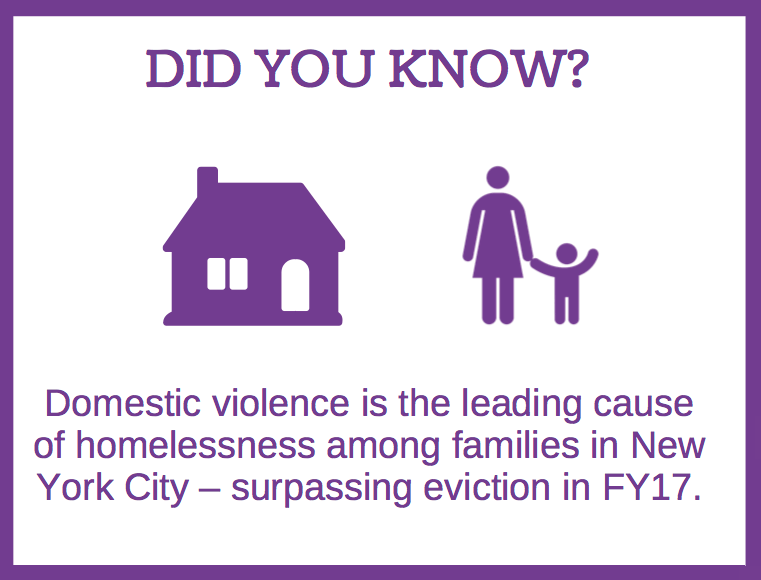 DID YOU KNOW?

Domestic violence is the leading cause of homelessness among families in New York City – surpassing eviction in FY17.