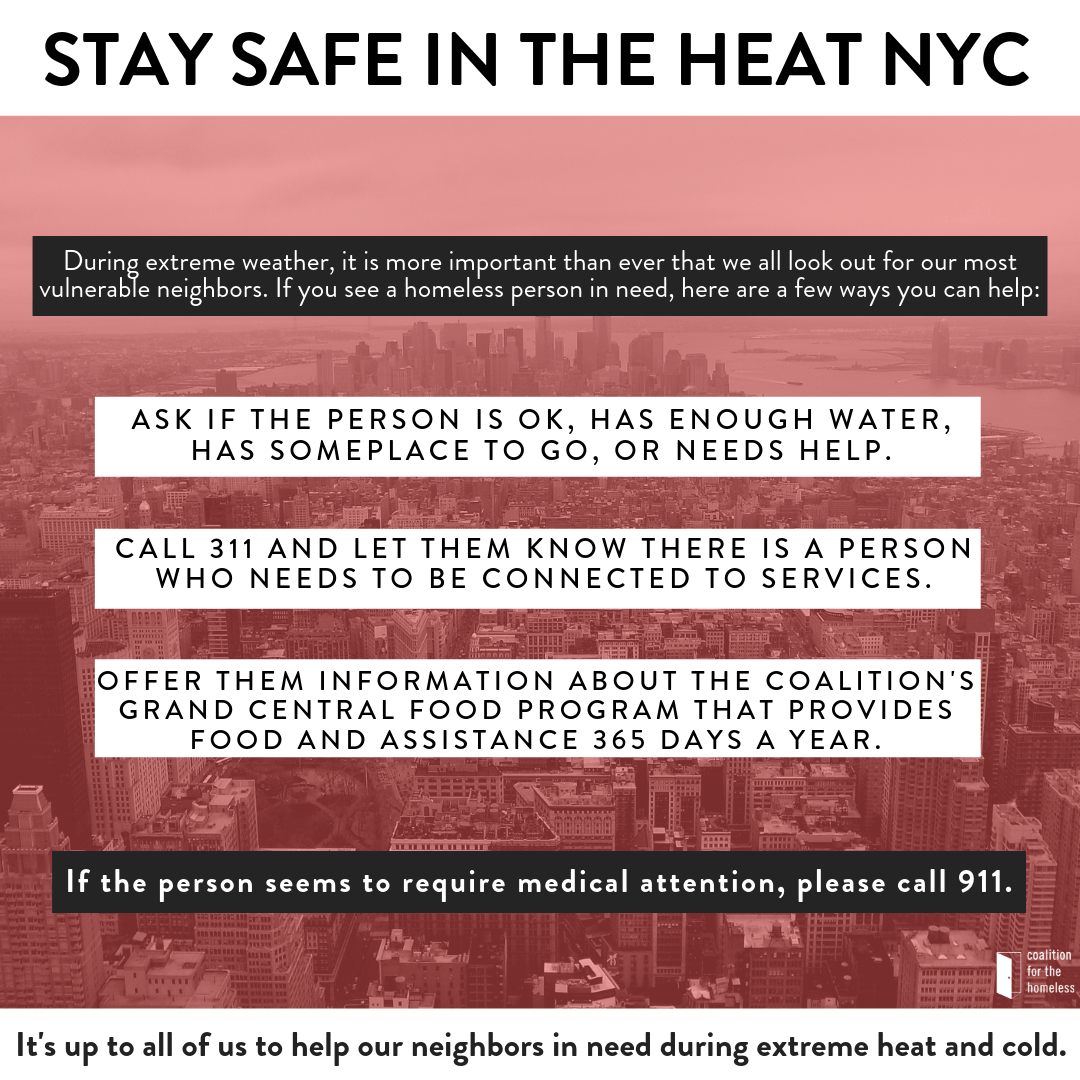 STAY SAFE IN THE HEAT NYC

During extreme weather, it is more important than ever that we all look out for our most vulnerable neighbors. If you see a homeless person in need, here are a few ways you can help:

ASK IF THE PERSON IS OK, HAS ENOUGH WATER, HAS SOMEPLACE TO GO, OR NEEDS HELP.

CALL 311 AND LET THEM KNOW THERE IS A PERSON WHO NEEDS TO BE CONNECTED TO SERVICES.

OFFER THEM INFORMATION ABOUT THE COALITION'S GRAND CENTRAL FOOD PROGRAM THAT PROVIDES FOOD AND ASSISTANCE 365 DAYS A YEAR.

If the person seems to require medical attention, please call 911.

coalition for the homeless

It's up to all of us to help our neighbors in need during extreme heat and cold.